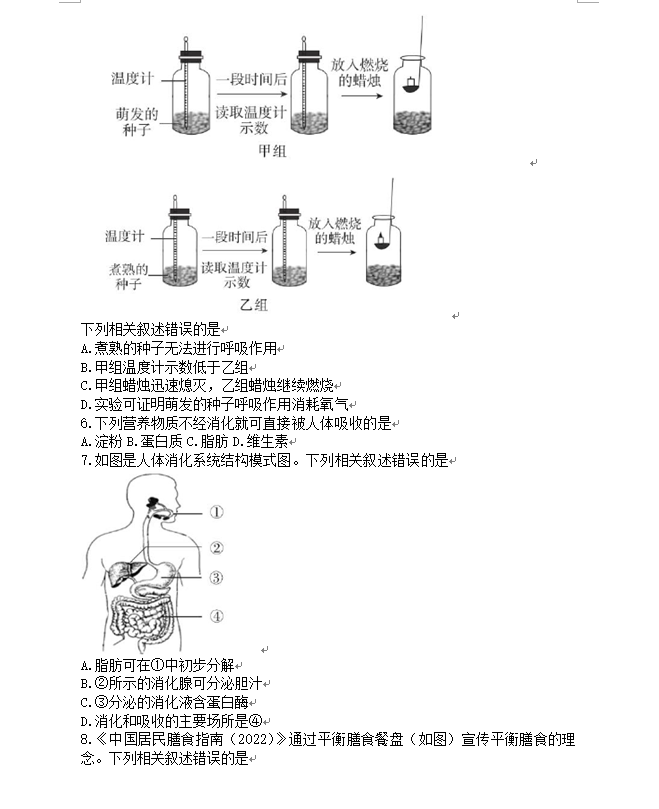 温度计
萌发的种子
一段时间后
读取温度计示数
放入燃烧的蜡烛
甲组

温度计
煮熟的种子
一段时间后
读取温度计示数
放入燃烧的蜡烛
乙组

下列相关叙述错误的是
A.煮熟的种子无法进行呼吸作用
B.甲组温度计示数低于乙组
C.甲组蜡烛迅速熄灭，乙组蜡烛继续燃烧
D.实验可证明萌发的种子呼吸作用消耗氧气
6.下列营养物质不经消化就可直接被人体吸收的是
A.淀粉 B.蛋白质 C.脂肪 D.维生素
7.如图是人体消化系统结构模式图。下列相关叙述错误的是

①
②
③
④

A.脂肪可在①中初步分解
B.②所示的消化腺可分泌胆汁
C.③分泌的消化液含蛋白酶
D.消化和吸收的主要场所是④
8.《中国居民膳食指南（2022）》通过平衡膳食餐盘（如图）宣传平衡膳食的理念。下列相关叙述错误的是